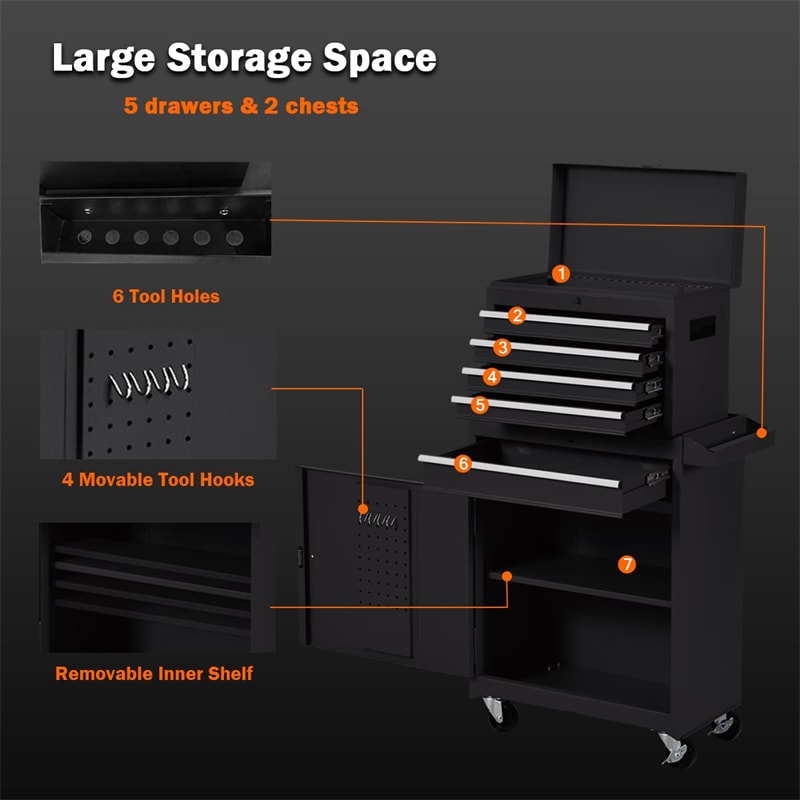 Large Storage Space

5 drawers & 2 chests

6 Tool Holes

4 Movable Tool Hooks

Removable Inner Shelf

1

2

3

4

5

6

7